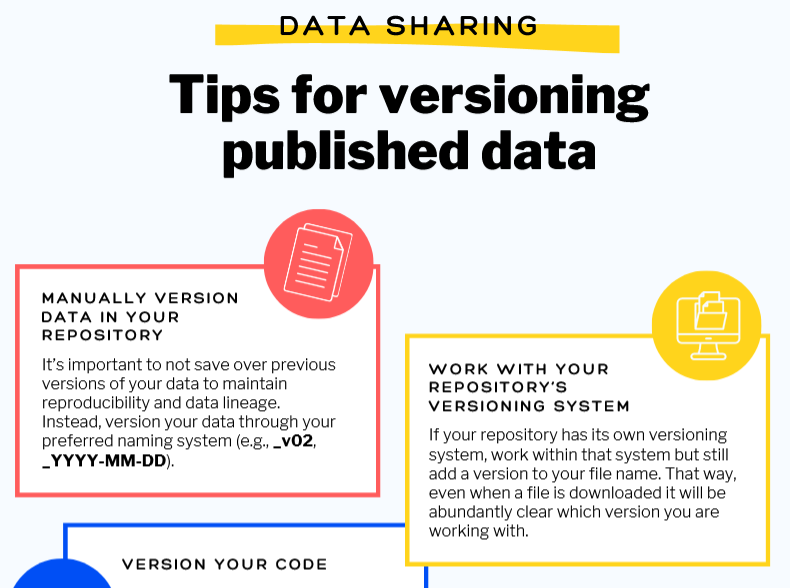 DATA SHARING

Tips for versioning published data

MANUALLY VERSION DATA IN YOUR REPOSITORY

It's important to not save over previous versions of your data to maintain reproducibility and data lineage. Instead, version your data through your preferred naming system (e.g., _v02, _YYYY-MM-DD).

WORK WITH YOUR REPOSITORY'S VERSIONING SYSTEM

If your repository has its own versioning system, work within that system but still add a version to your file name. That way, even when a file is downloaded it will be abundantly clear which version you are working with.

VERSION YOUR CODE